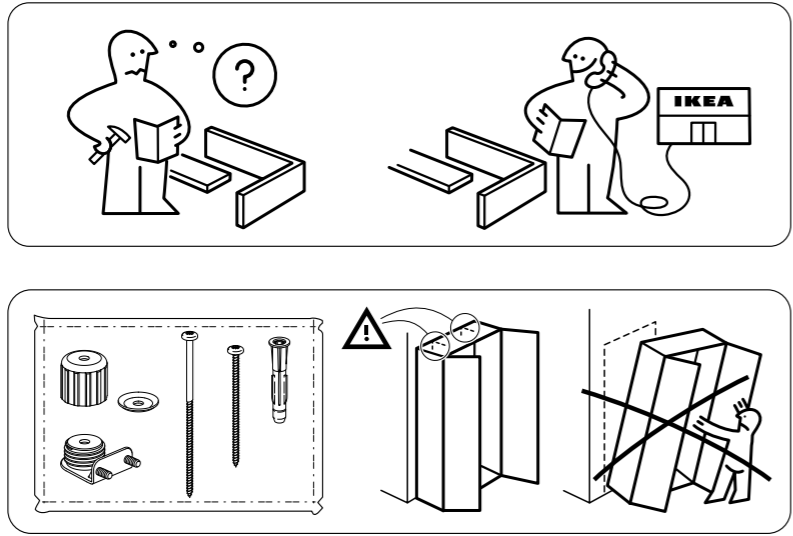 ?

IKEA

!