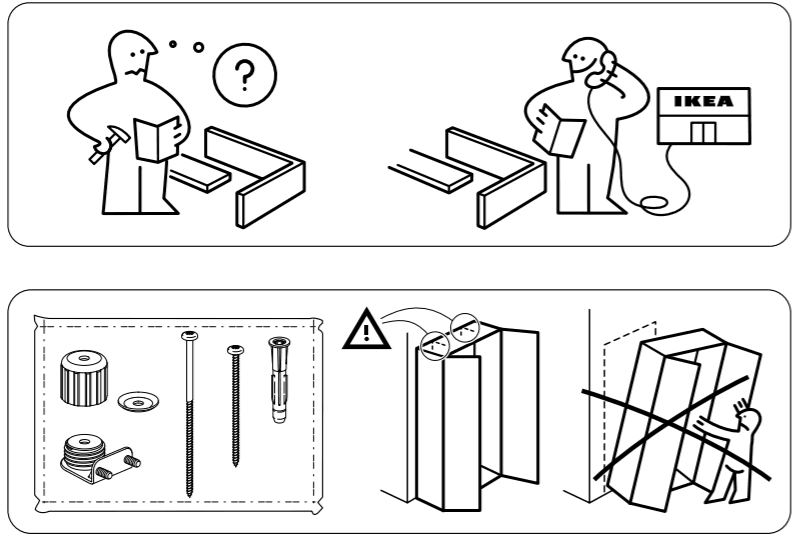 ?

IKEA

!